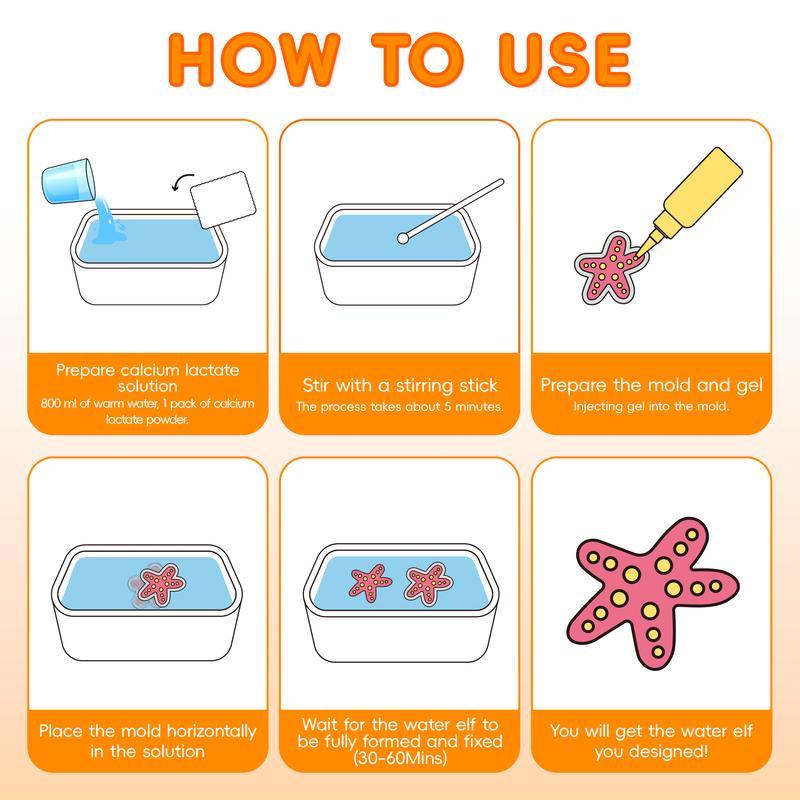 HOW TO USE

Prepare calcium lactate solution
800 ml of warm water, 1 pack of calcium lactate powder.

Stir with a stirring stick
The process takes about 5 minutes.

Prepare the mold and gel
Injecting gel into the mold.

Place the mold horizontally in the solution

Wait for the water elf to be fully formed and fixed (30-60Mins)

You will get the water elf you designed!