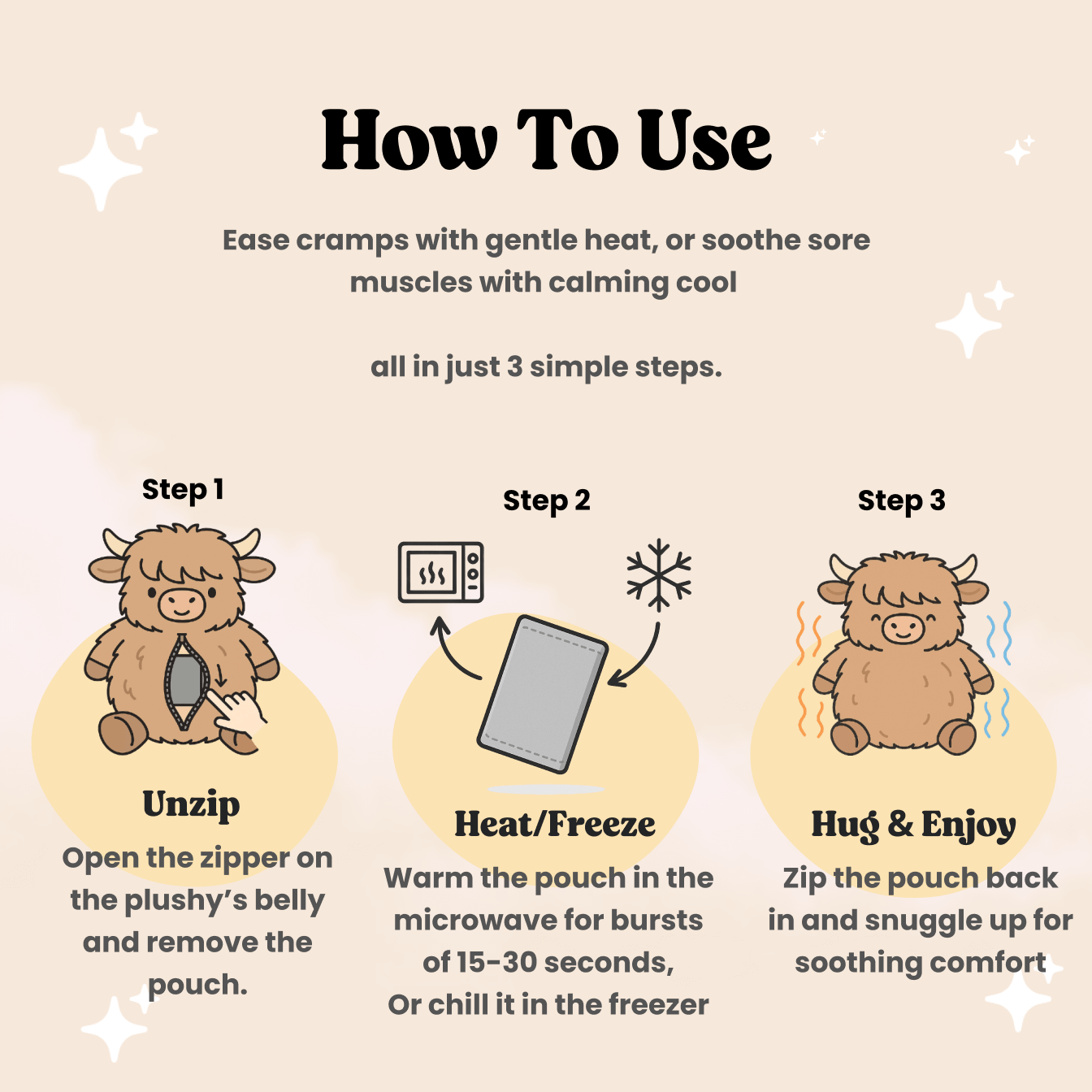 How To Use

Ease cramps with gentle heat, or soothe sore muscles with calming cool

all in just 3 simple steps.

Step 1

Unzip

Open the zipper on the plushy's belly and remove the pouch.

Step 2

Heat/Freeze

Warm the pouch in the microwave for bursts of 15-30 seconds,
Or chill it in the freezer

Step 3

Hug & Enjoy

Zip the pouch back in and snuggle up for soothing comfort